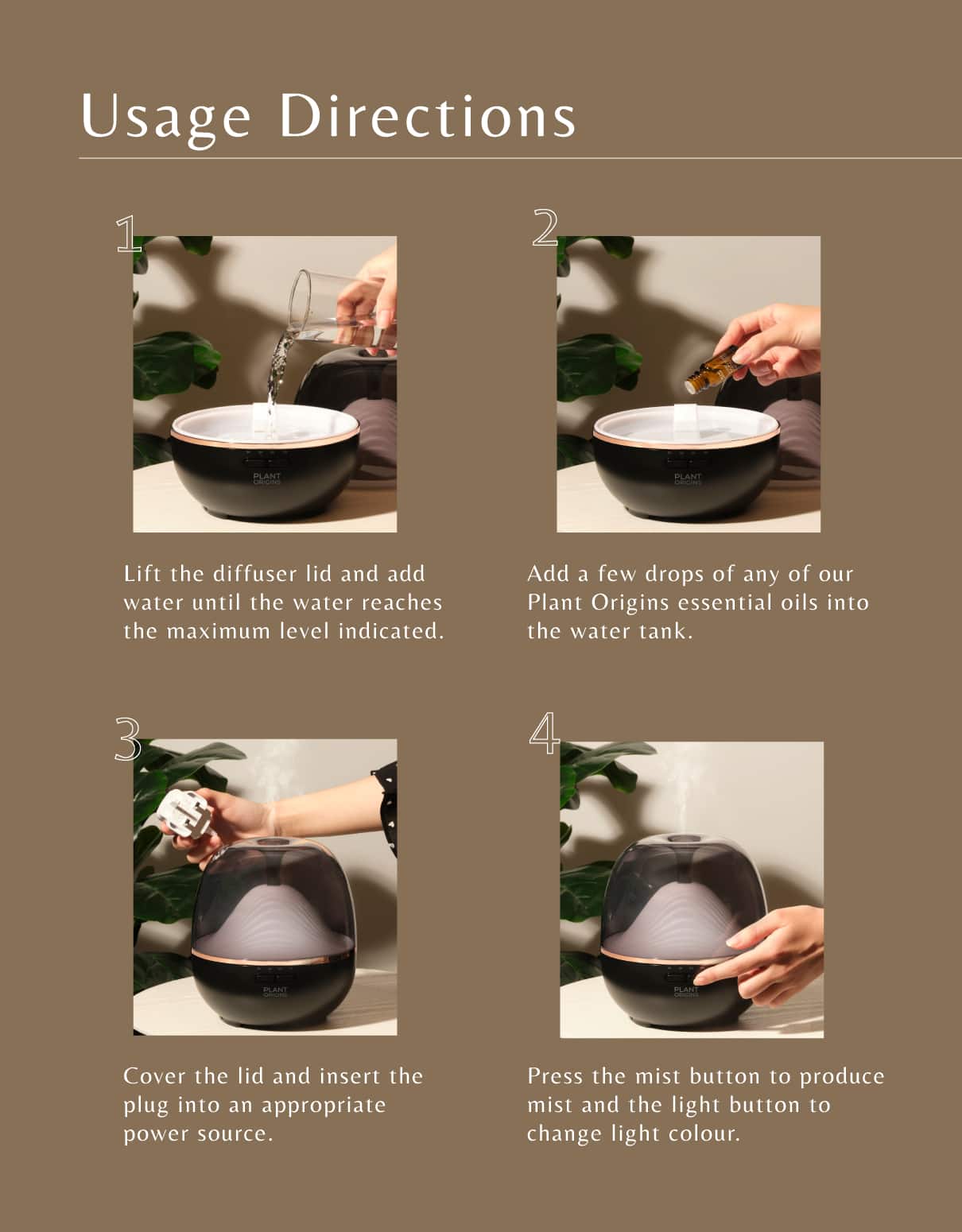 Usage Directions

1

PLANT ORIGINS

Lift the diffuser lid and add water until the water reaches the maximum level indicated.

2

PLANT ORIGINS

Add a few drops of any of our Plant Origins essential oils into the water tank.

3

PLANT ORIGINS

Cover the lid and insert the plug into an appropriate power source.

4

PLANT ORIGINS

Press the mist button to produce mist and the light button to change light colour.